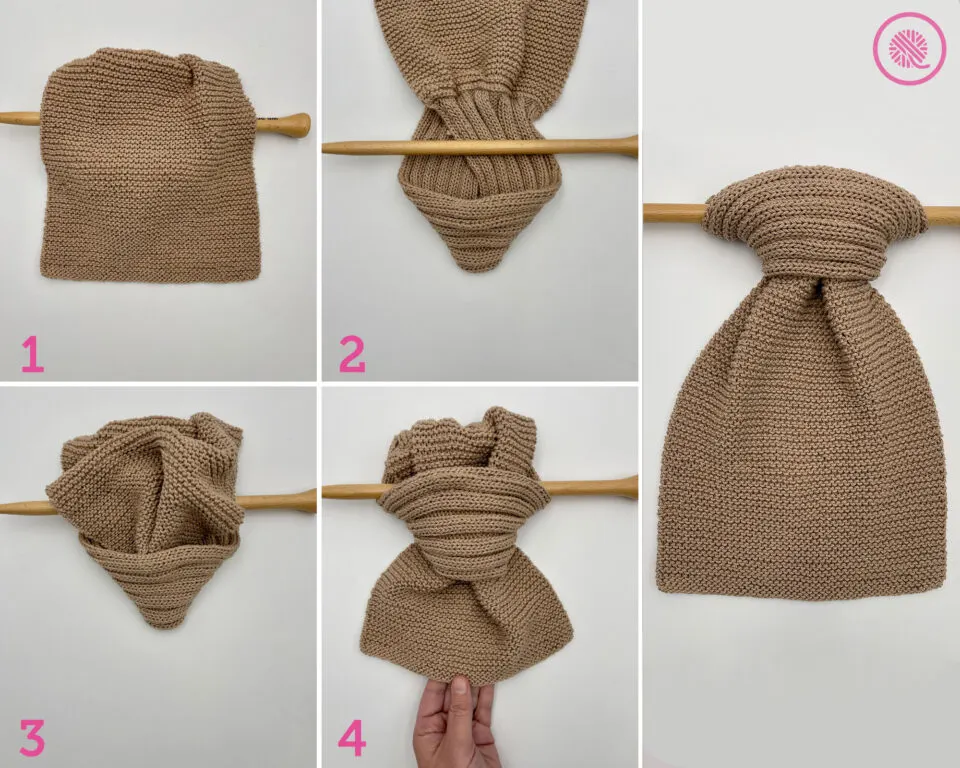 1
2
3
4